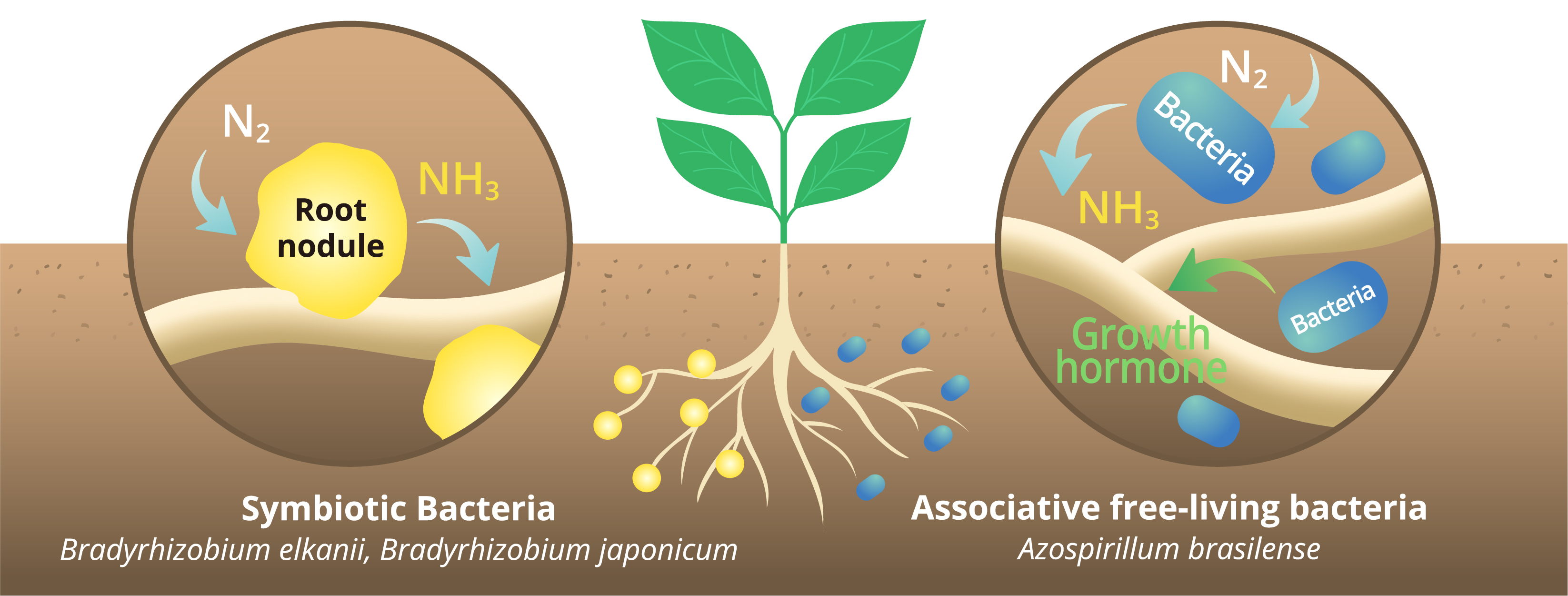 $N_2$

Root nodule

$NH_3$

Symbiotic Bacteria

Bradyrhizobium elkanii, Bradyrhizobium japonicum

$N_2$

Bacteria

$NH_3$

Bacteria

Growth hormone

Associative free-living bacteria

Azospirillum brasilense